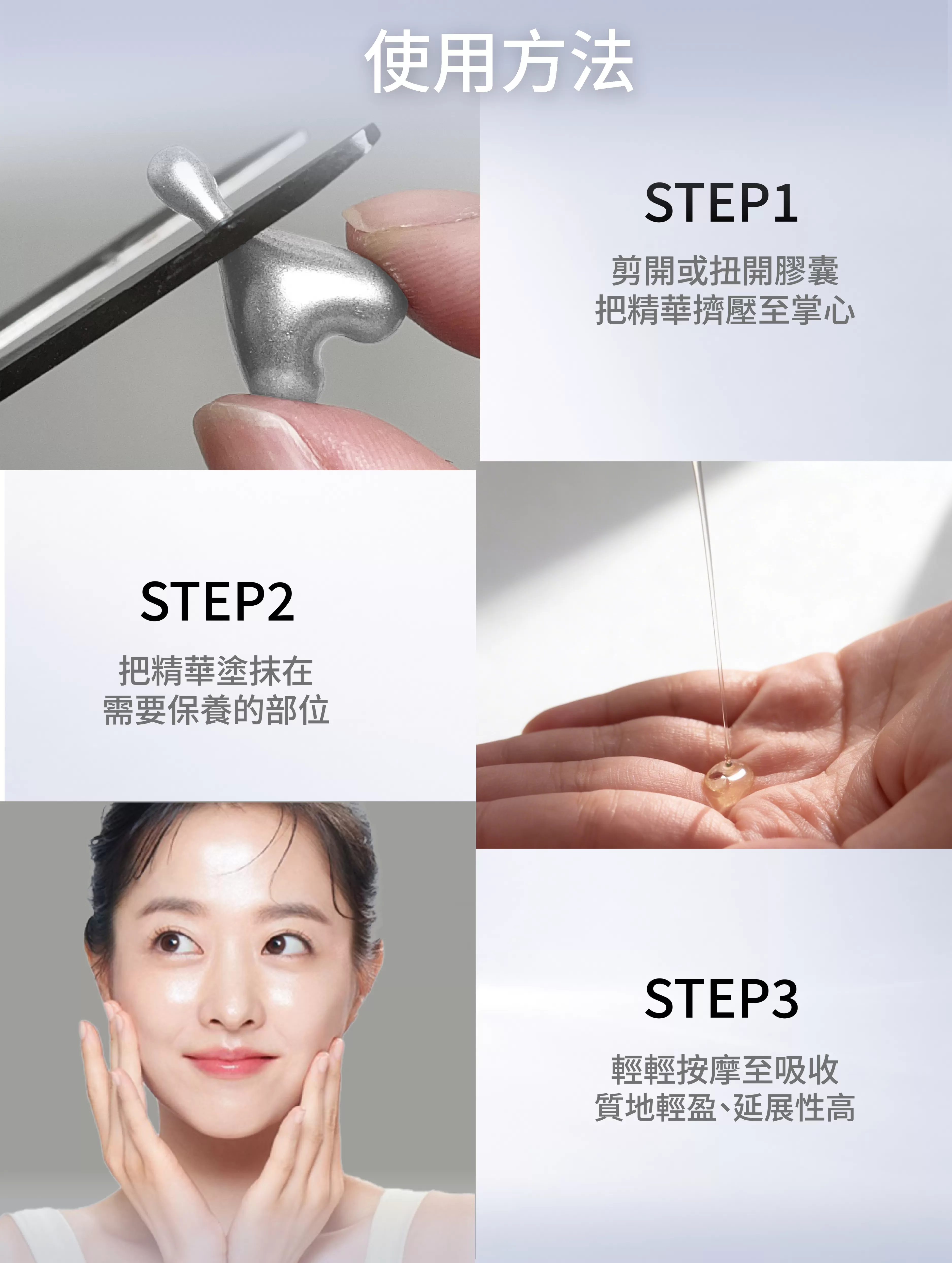 使用方法

STEP1

剪開或扭開膠囊
把精華擠壓至掌心

STEP2

把精華塗抹在
需要保養的部位

STEP3

輕輕按摩至吸收
質地輕盈、延展性高