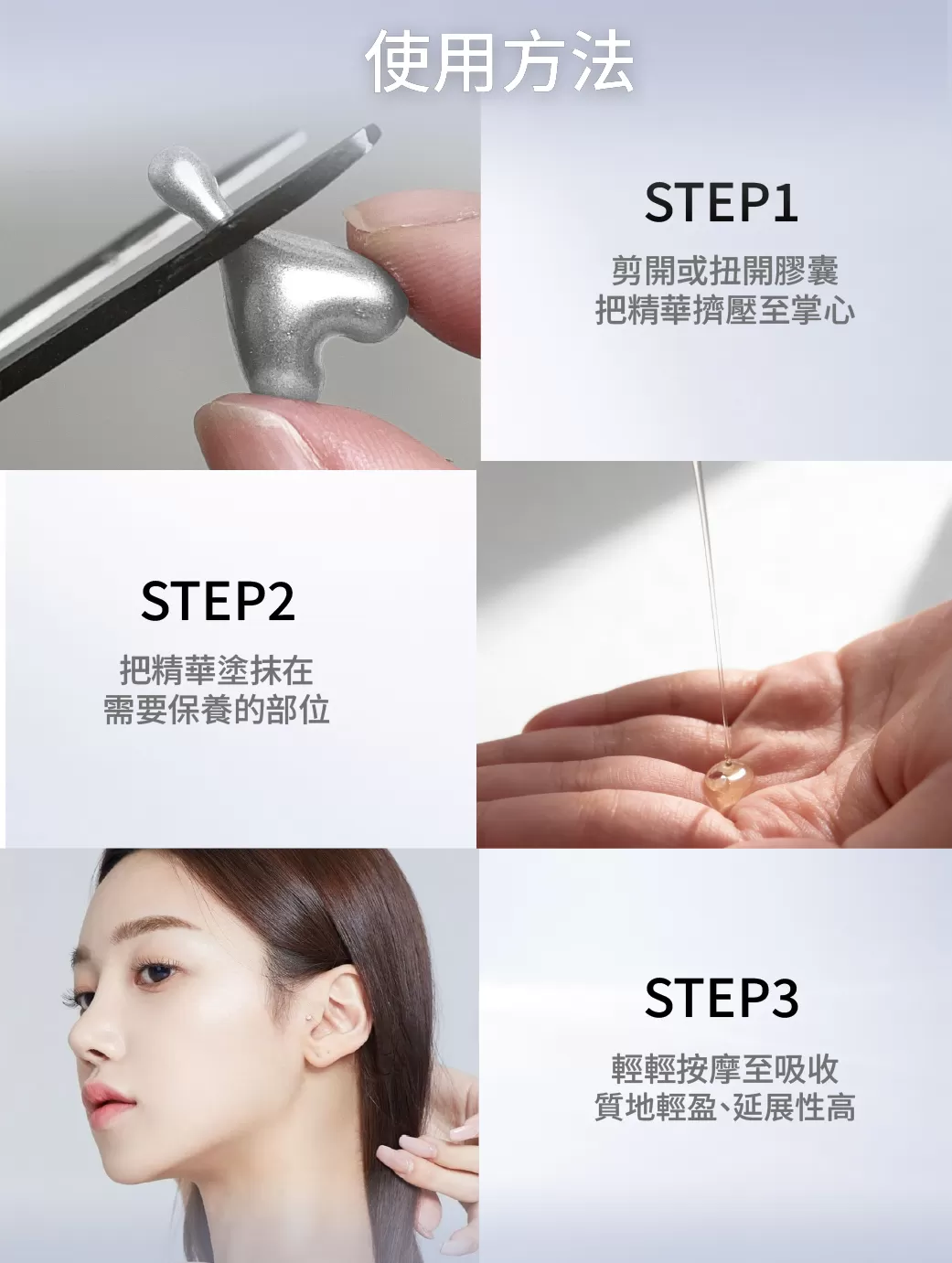 使用方法

STEP1

剪開或扭開膠囊
把精華擠壓至掌心

STEP2

把精華塗抹在
需要保養的部位

STEP3

輕輕按摩至吸收
質地輕盈、延展性高