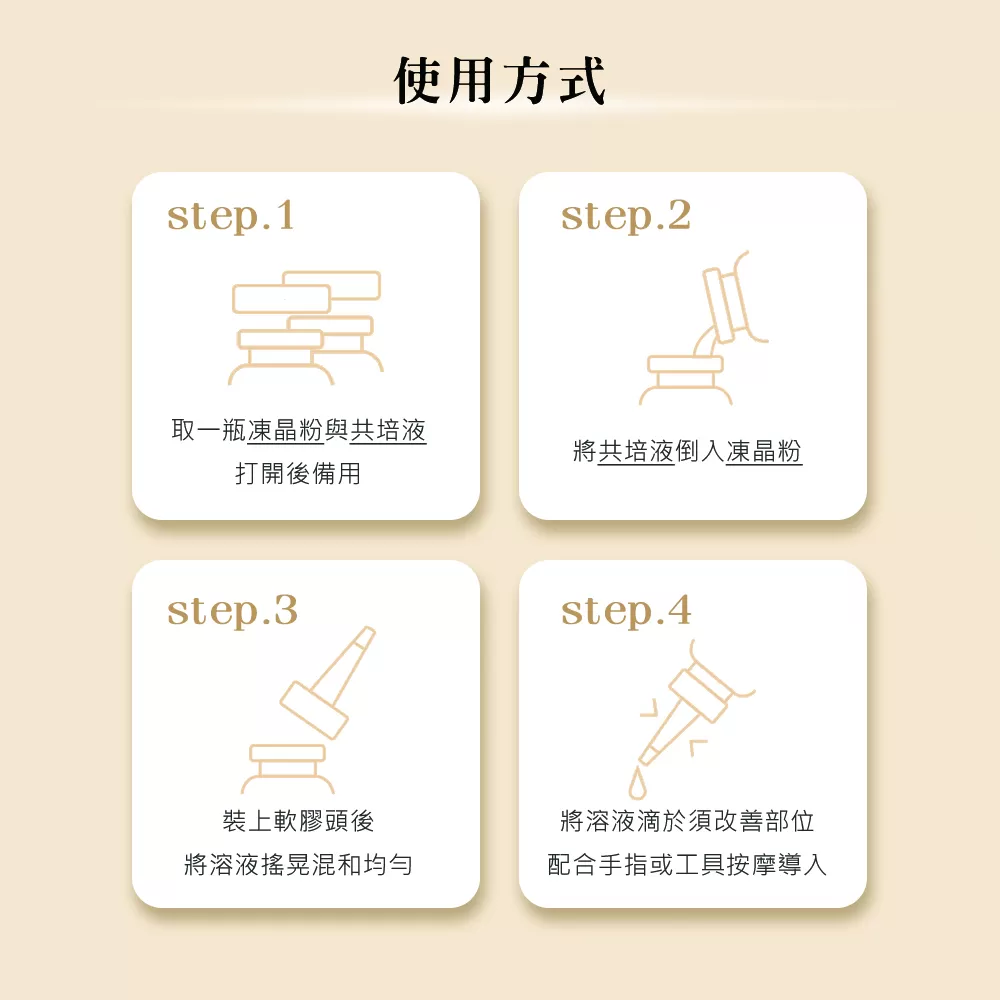 使用方式

step.1

取一瓶凍晶粉與共培液
打開後備用

step.2

將共培液倒入凍晶粉

step.3

裝上軟膠頭後
將溶液搖晃混和均勻

step.4

將溶液滴於須改善部位
配合手指或工具按摩導入