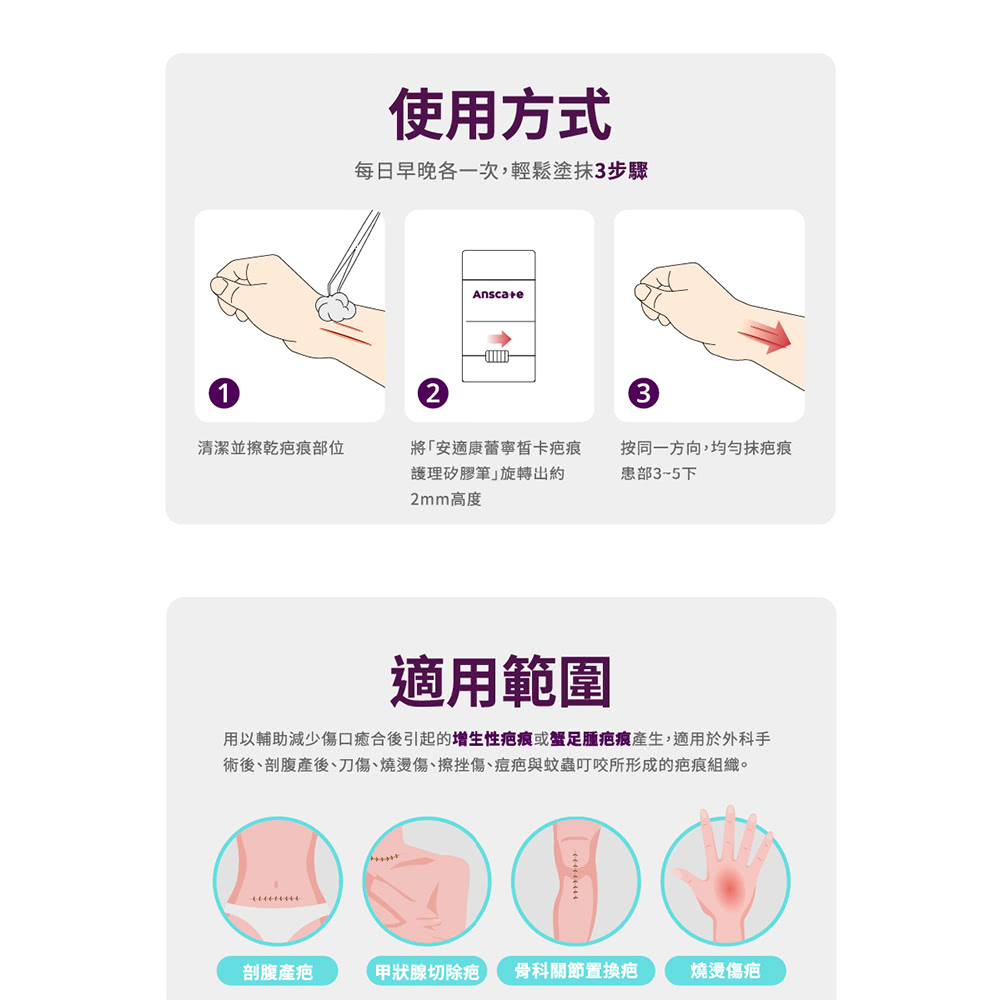 使用方式

每日早晚各一次，輕鬆塗抹3步驟

Anscare

1
清潔並擦乾疤痕部位

2
將「安適康蕾寧皙卡疤痕護理矽膠筆」旋轉出約2mm高度

3
按同一方向，均勻抹疤痕患部3~5下

適用範圍

用以輔助減少傷口癒合後引起的增生性疤痕或蟹足腫疤痕產生，適用於外科手術後、剖腹產後、刀傷、燒燙傷、擦挫傷、痘疤與蚊蟲叮咬所形成的疤痕組織。

剖腹產疤
甲狀腺切除疤
骨科關節置換疤
燒燙傷疤