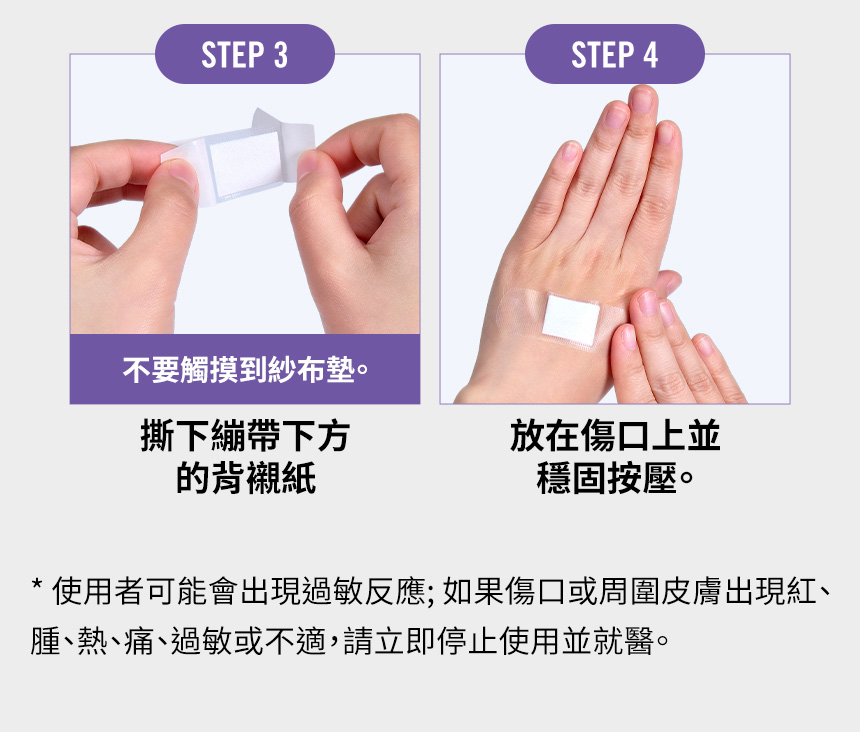 STEP 3

不要觸摸到紗布墊。

撕下繃帶下方的背襯紙

STEP 4

放在傷口上並穩固按壓。

* 使用者可能會出現過敏反應; 如果傷口或周圍皮膚出現紅、腫、熱、痛、過敏或不適，請立即停止使用並就醫。