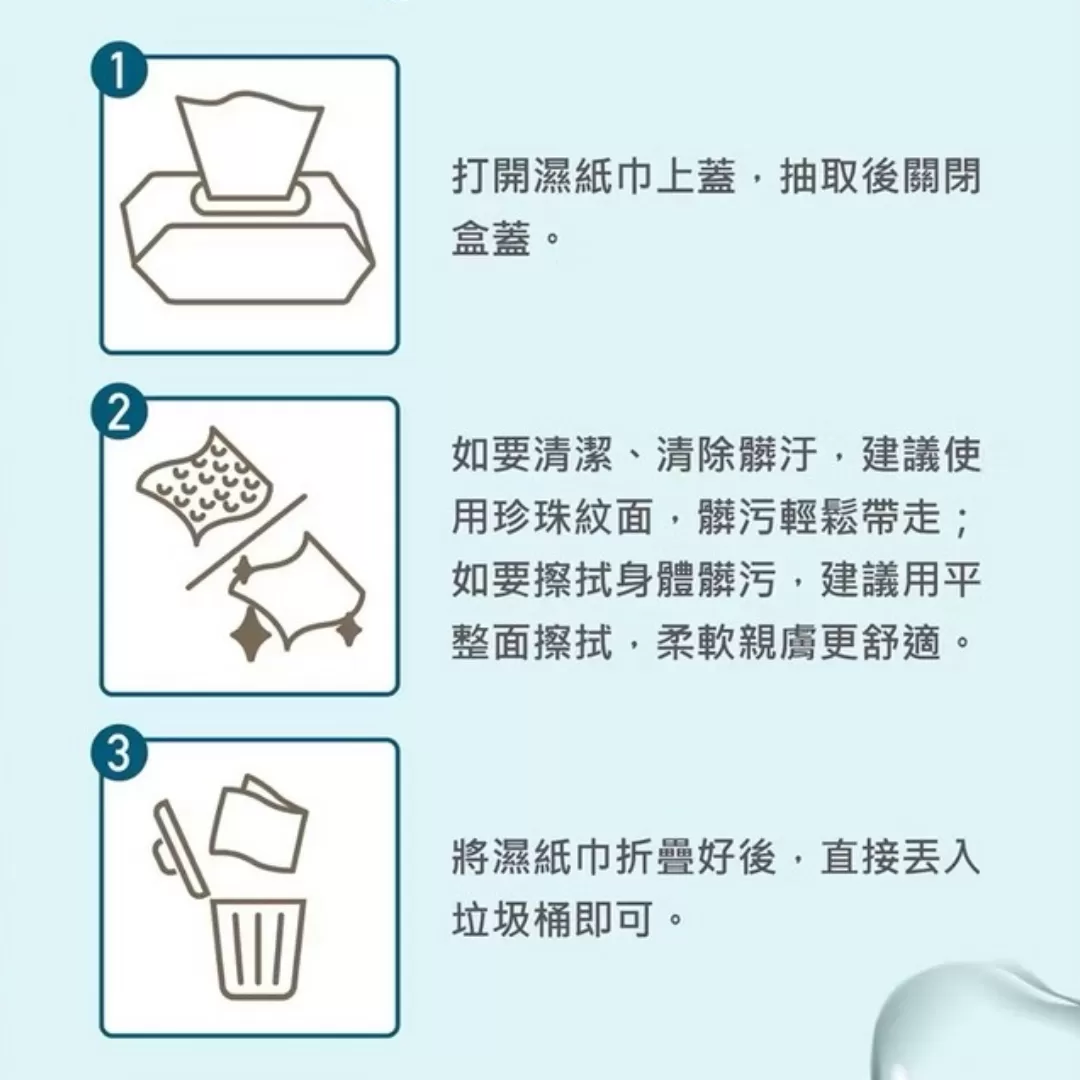 1

打開濕紙巾上蓋，抽取後關閉盒蓋。

2

如要清潔、清除髒汙，建議使用珍珠紋面，髒污輕鬆帶走；如要擦拭身體髒污，建議用平整面擦拭，柔軟親膚更舒適。

3

將濕紙巾折疊好後，直接丟入垃圾桶即可。