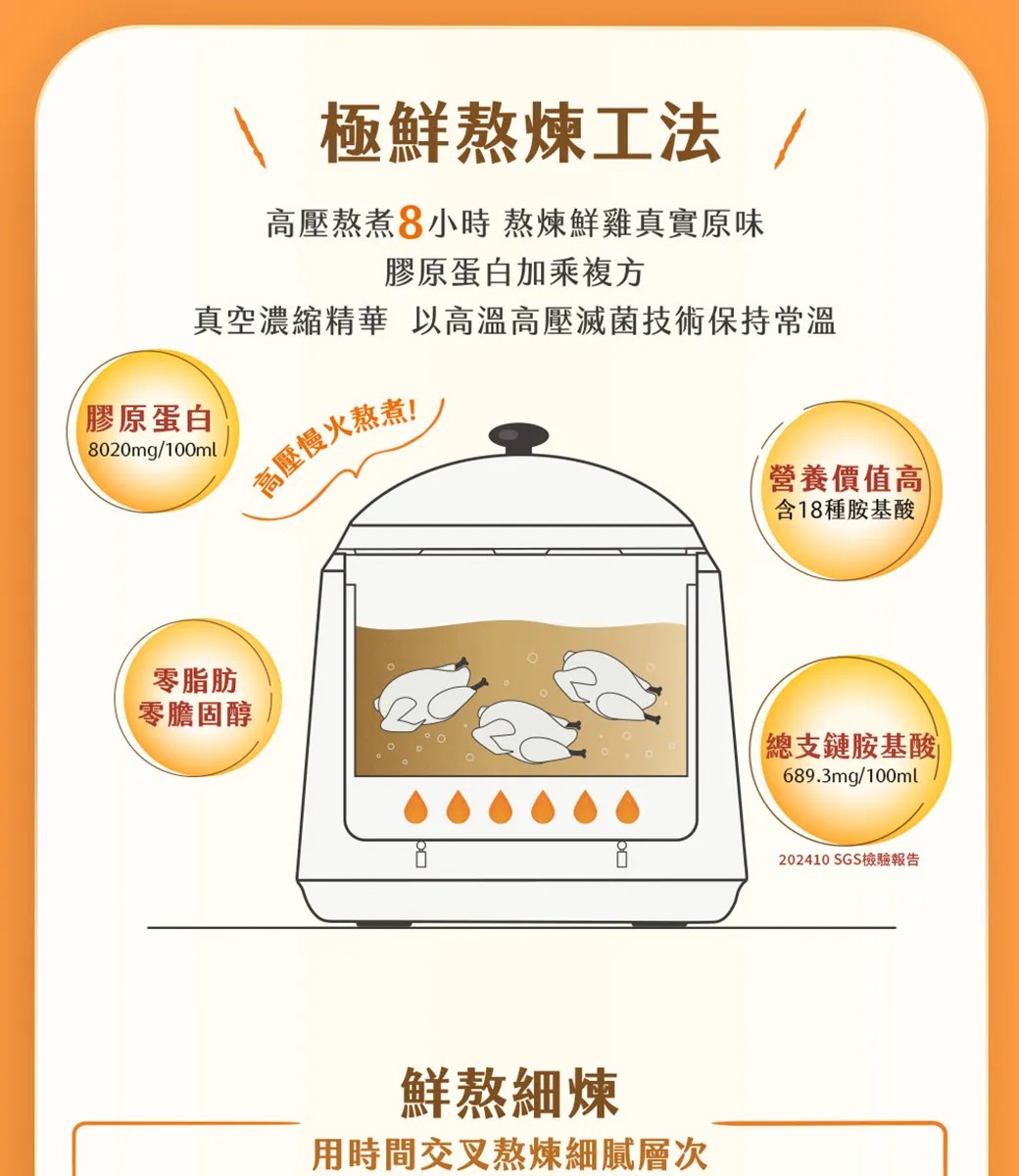 極鮮熬煉工法

高壓熬煮8小時 熬煉鮮雞真實原味
膠原蛋白加乘複方
真空濃縮精華 以高溫高壓滅菌技術保持常溫

膠原蛋白
8020mg/100ml

高壓慢火熬煮!

營養價值高
含18種胺基酸

零脂肪
零膽固醇

總支鏈胺基酸
689.3mg/100ml

202410 SGS檢驗報告

鮮熬細煉

用時間交叉熬煉細膩層次