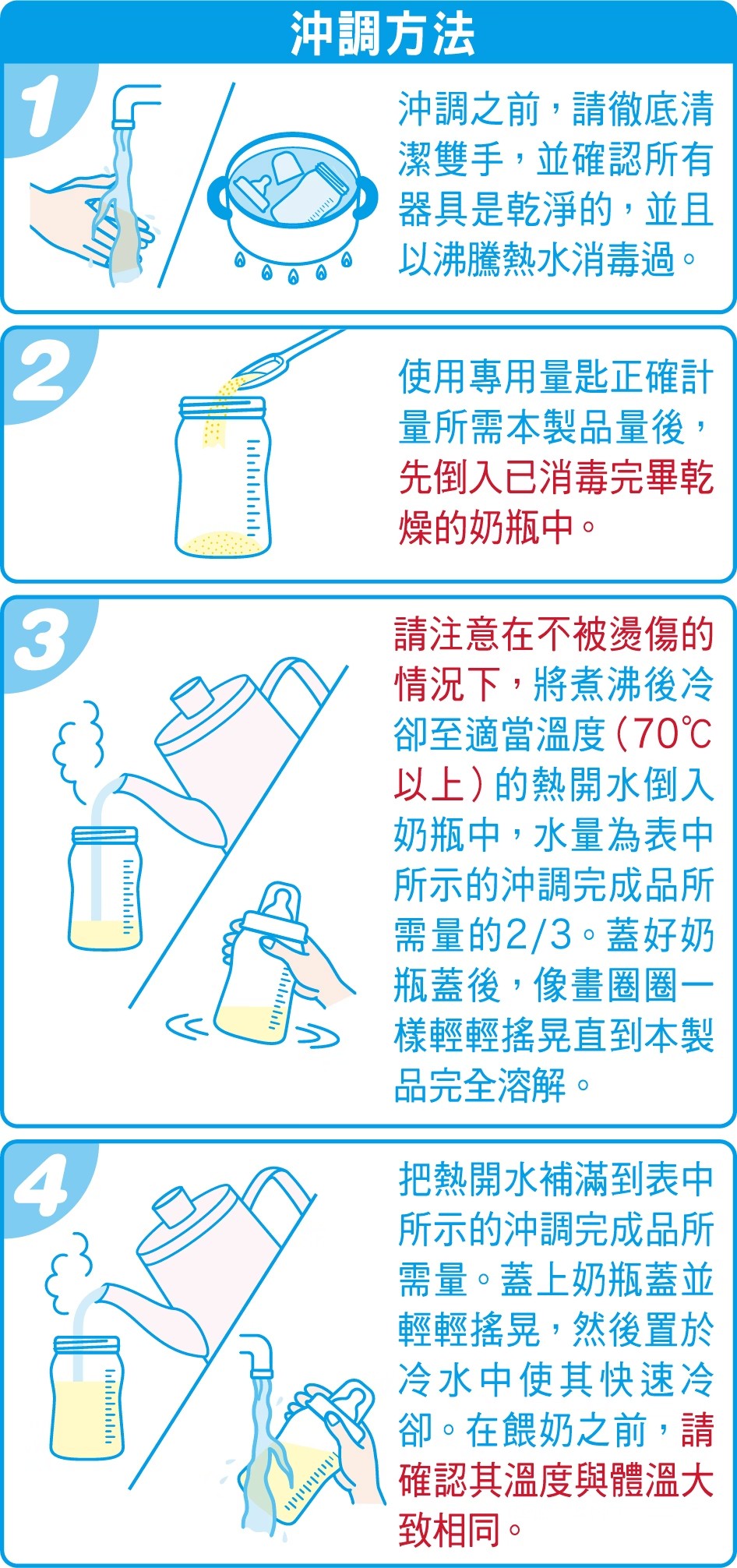 沖調方法

1

沖調之前，請徹底清潔雙手，並確認所有器具是乾淨的，並且以沸騰熱水消毒過。

2

使用專用量匙正確計量所需本製品量後，先倒入已消毒完畢乾燥的奶瓶中。

3

請注意在不被燙傷的情況下，將煮沸後冷卻至適當溫度（70℃以上）的熱開水倒入奶瓶中，水量為表中所示的沖調完成品所需量的2/3。蓋好奶瓶蓋後，像畫圈圈一樣輕輕搖晃直到本製品完全溶解。

4

把熱開水補滿到表中所示的沖調完成品所需量。蓋上奶瓶蓋並輕輕搖晃，然後置於冷水中使其快速冷卻。在餵奶之前，請確認其溫度與體溫大致相同。