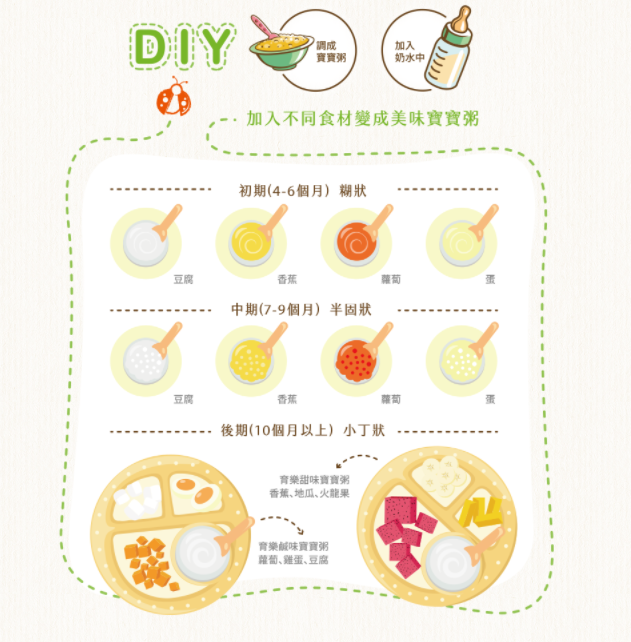 DIY

調成
寶寶粥

加入
奶水中

加入不同食材變成美味寶寶粥

初期(4-6個月) 糊狀

豆腐

香蕉

蘿蔔

蛋

中期(7-9個月) 半固狀

豆腐

香蕉

蘿蔔

蛋

後期(10個月以上) 小丁狀

育樂甜味寶寶粥
香蕉、地瓜、火龍果

育樂鹹味寶寶粥
蘿蔔、雞蛋、豆腐