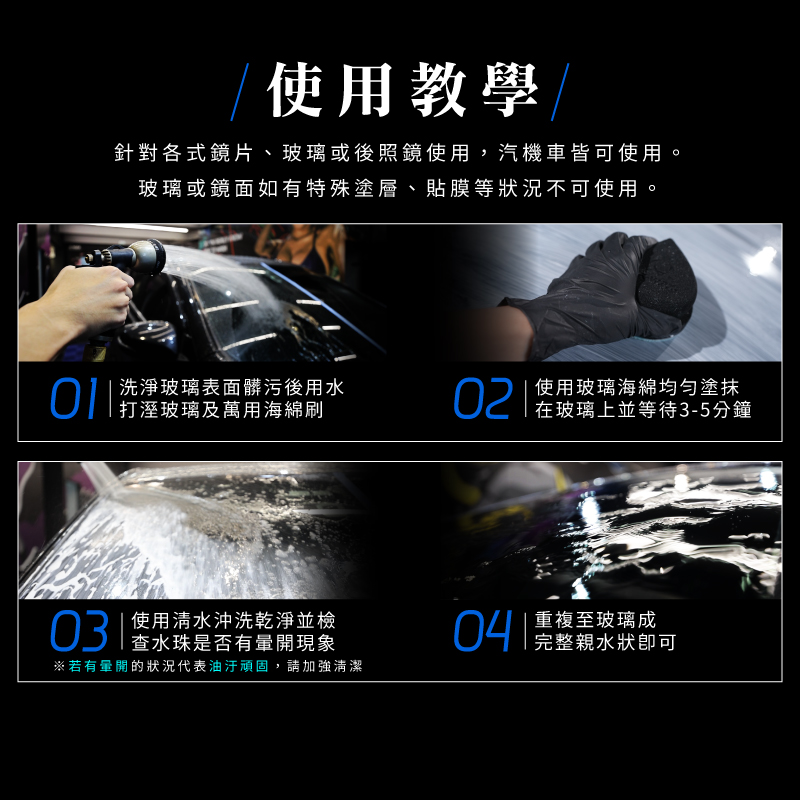 /使用教學/

針對各式鏡片、玻璃或後照鏡使用，汽機車皆可使用。
玻璃或鏡面如有特殊塗層、貼膜等狀況不可使用。

01 洗淨玻璃表面髒污後用水打溼玻璃及萬用海綿刷

02 使用玻璃海綿均勻塗抹在玻璃上並等待3-5分鐘

03 使用清水沖洗乾淨並檢查水珠是否有暈開現象
※若有暈開的狀況代表油汙頑固，請加強清潔

04 重複至玻璃成完整親水狀即可