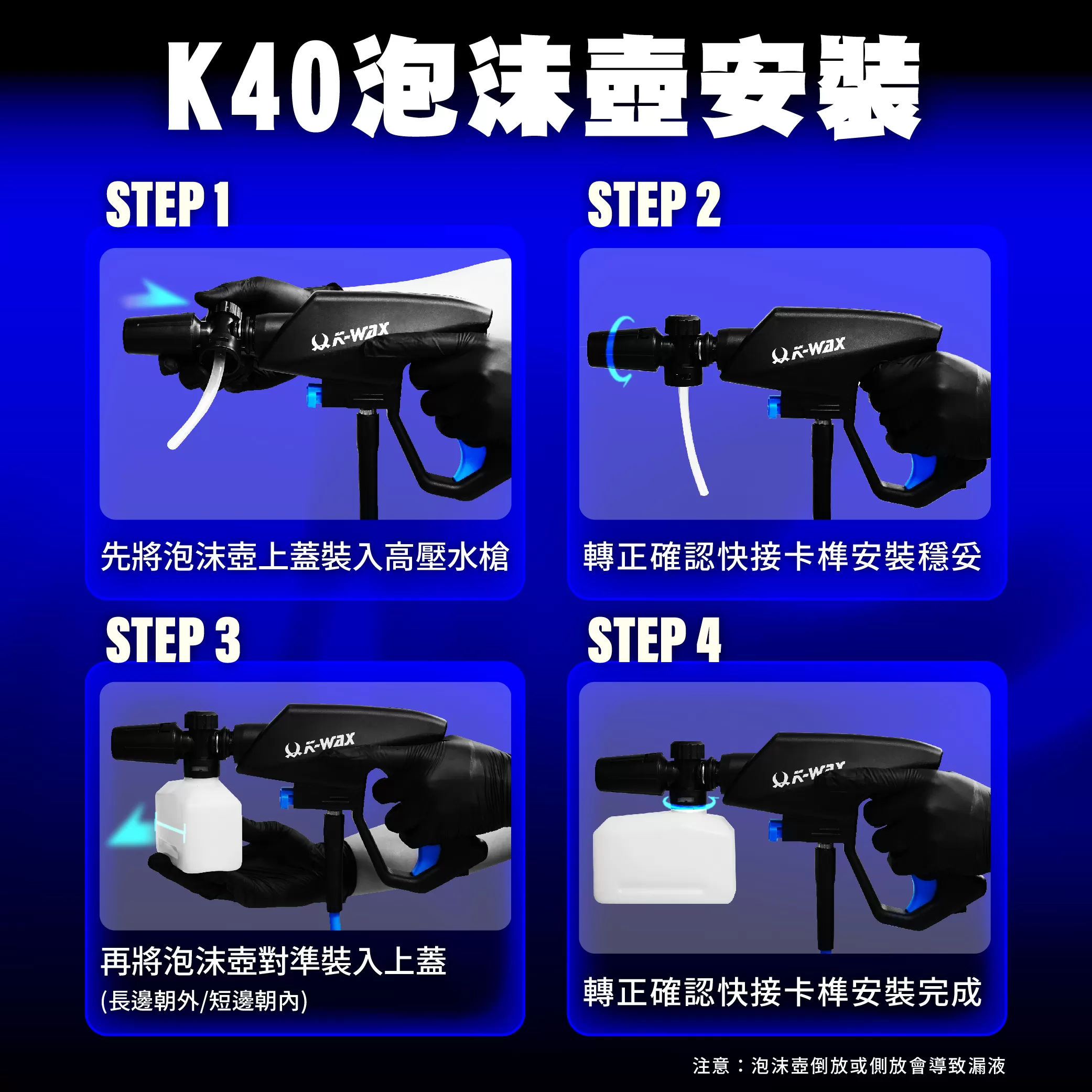 K40泡沫壺安裝

STEP 1

K-wax

先將泡沫壺上蓋裝入高壓水槍

STEP 2

K-wax

轉正確認快接卡榫安裝穩妥

STEP 3

K-wax

再將泡沫壺對準裝入上蓋
(長邊朝外/短邊朝內)

STEP 4

K-wax

轉正確認快接卡榫安裝完成

注意：泡沫壺倒放或側放會導致漏液