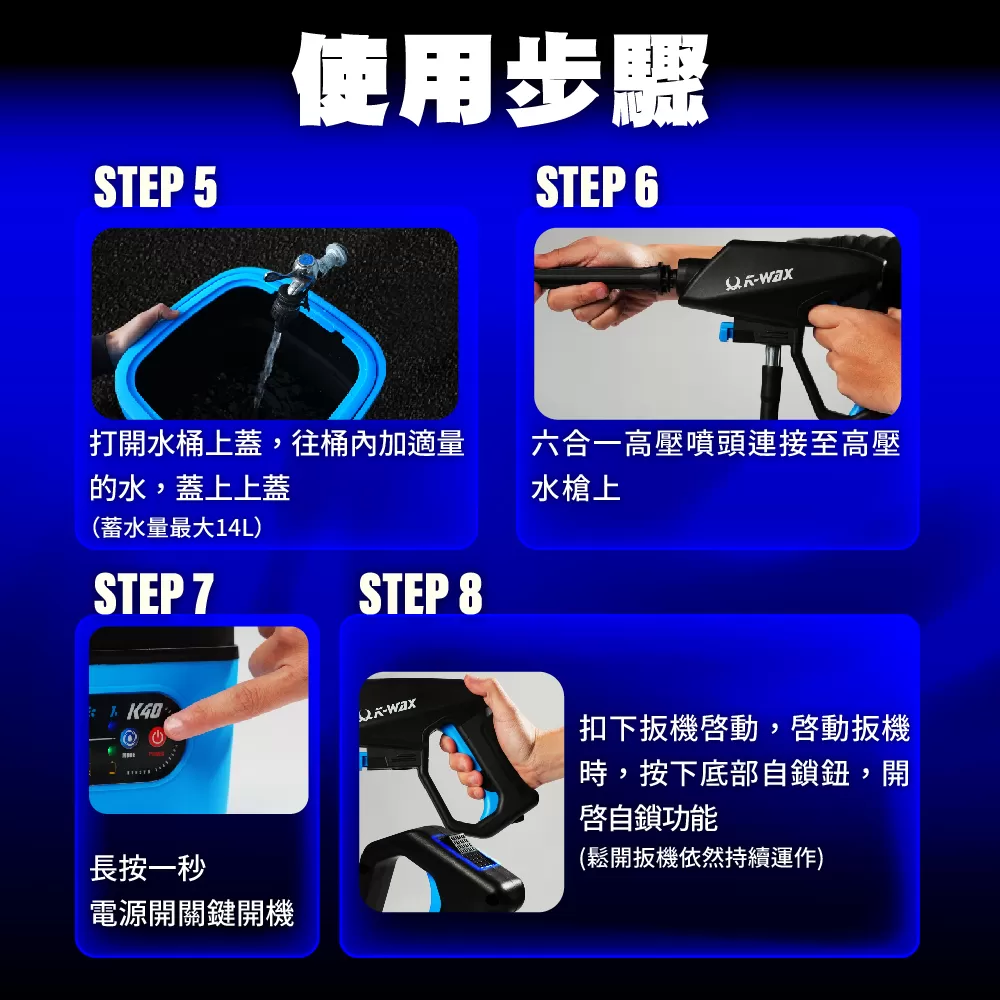 使用步驟

STEP 5

打開水桶上蓋，往桶內加適量的水，蓋上上蓋
(蓄水量最大14L)

STEP 6

K-wax

六合一高壓噴頭連接至高壓水槍上

STEP 7

K40

長按一秒
電源開關鍵開機

STEP 8

K-wax

扣下扳機啓動，啓動扳機時，按下底部自鎖鈕，開啓自鎖功能
(鬆開扳機依然持續運作)