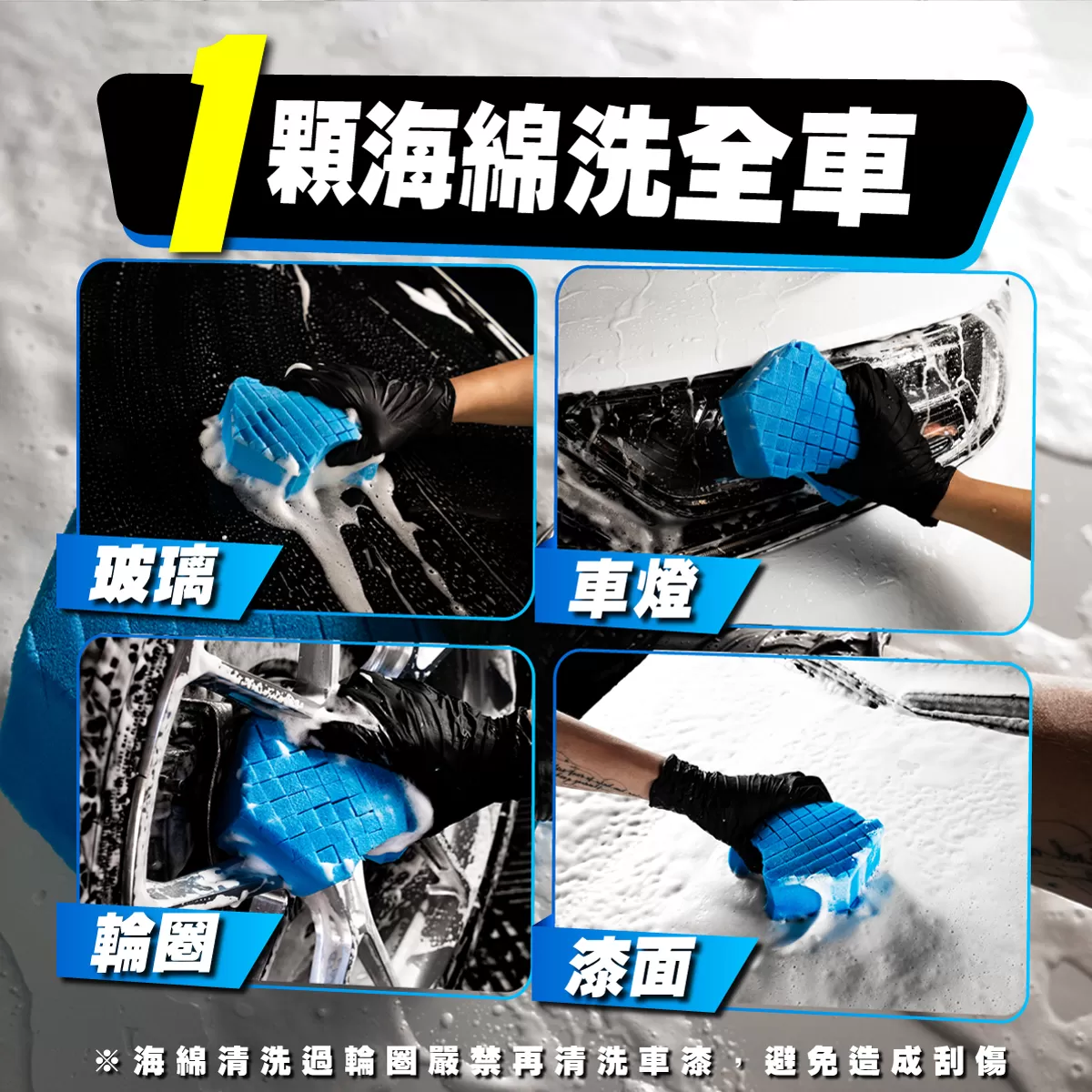 1顆海綿洗全車

玻璃

車燈

輪圈

漆面

※海綿清洗過輪圈嚴禁再清洗車漆，避免造成刮傷