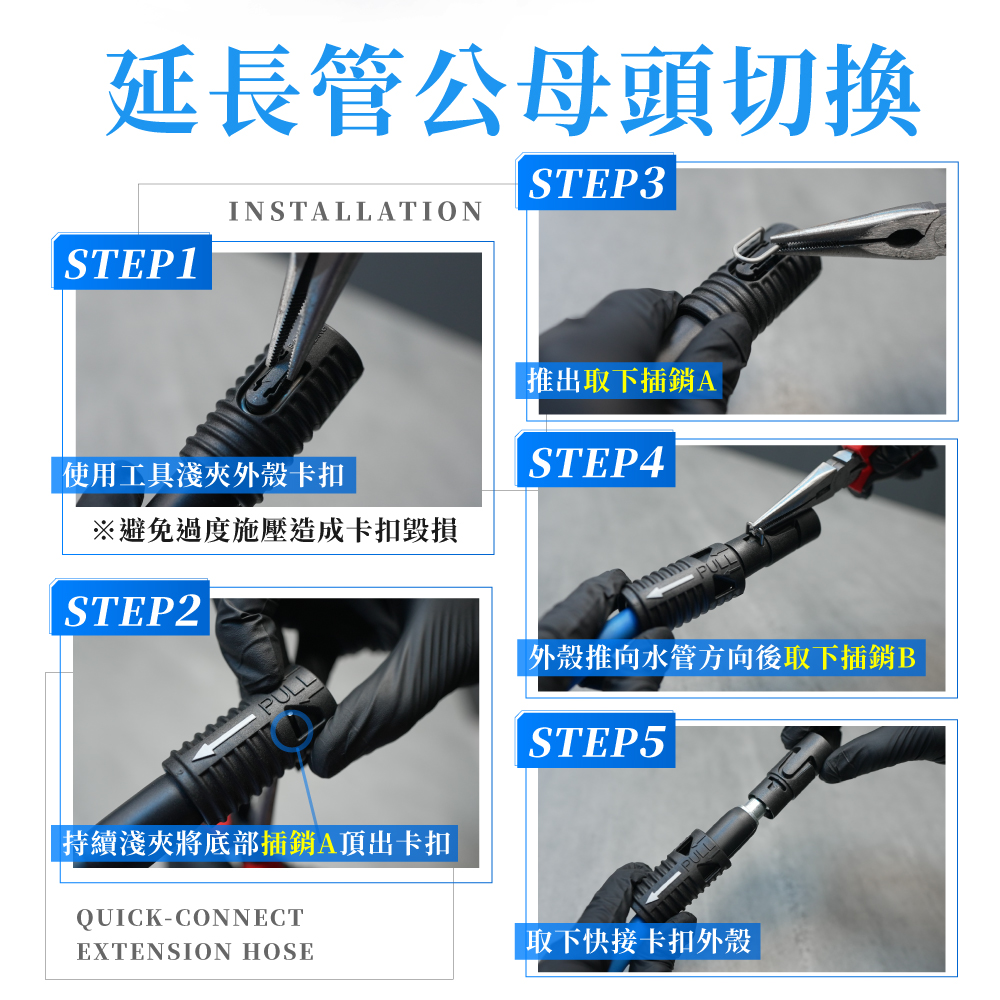 延長管公母頭切換

INSTALLATION

STEP1

使用工具淺夾外殼卡扣

※避免過度施壓造成卡扣毀損

STEP2

PULL

持續淺夾將底部插銷A頂出卡扣

QUICK-CONNECT EXTENSION HOSE

STEP3

推出取下插銷A

STEP4

PULL

外殼推向水管方向後取下插銷B

STEP5

PULL

取下快接卡扣外殼