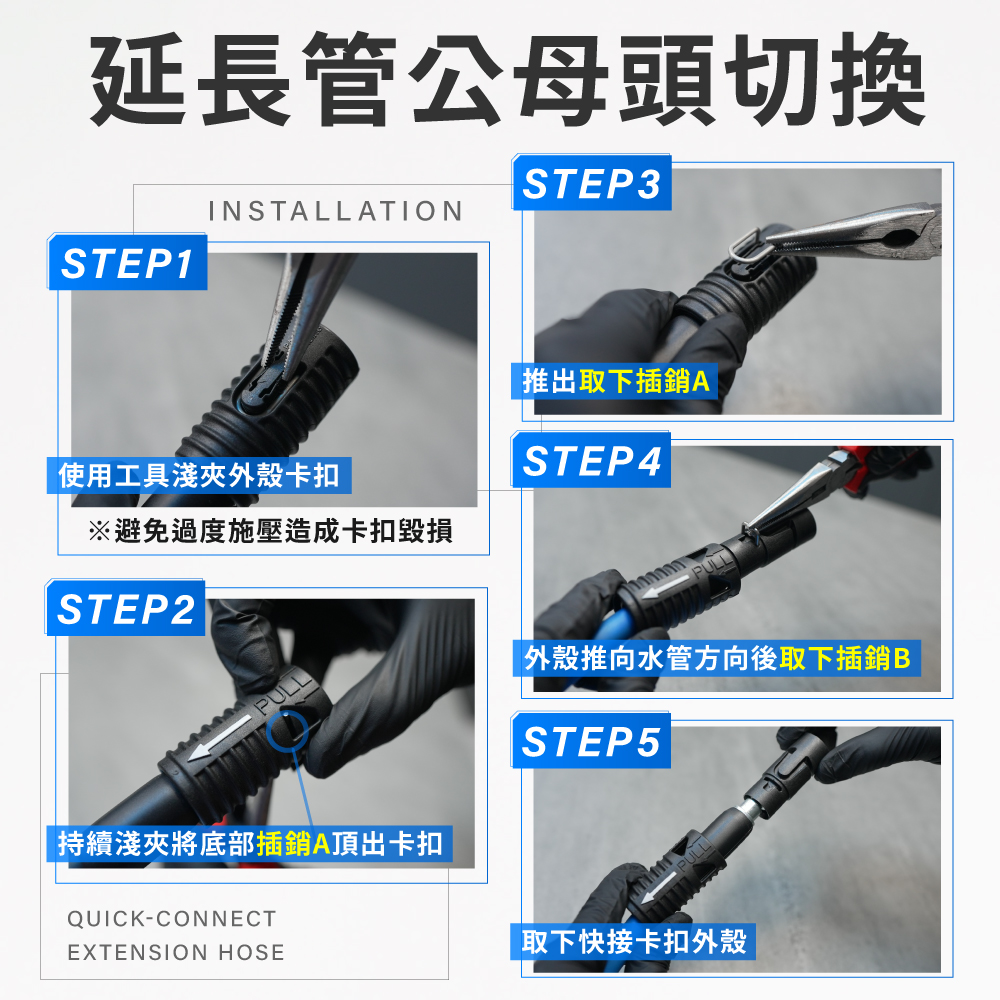 延長管公母頭切換

INSTALLATION

STEP1
使用工具淺夾外殼卡扣
※避免過度施壓造成卡扣毀損

STEP2
PULL
持續淺夾將底部插銷A頂出卡扣

QUICK-CONNECT
EXTENSION HOSE

STEP3
推出取下插銷A

STEP4
PULL
外殼推向水管方向後取下插銷B

STEP5
PULL
取下快接卡扣外殼