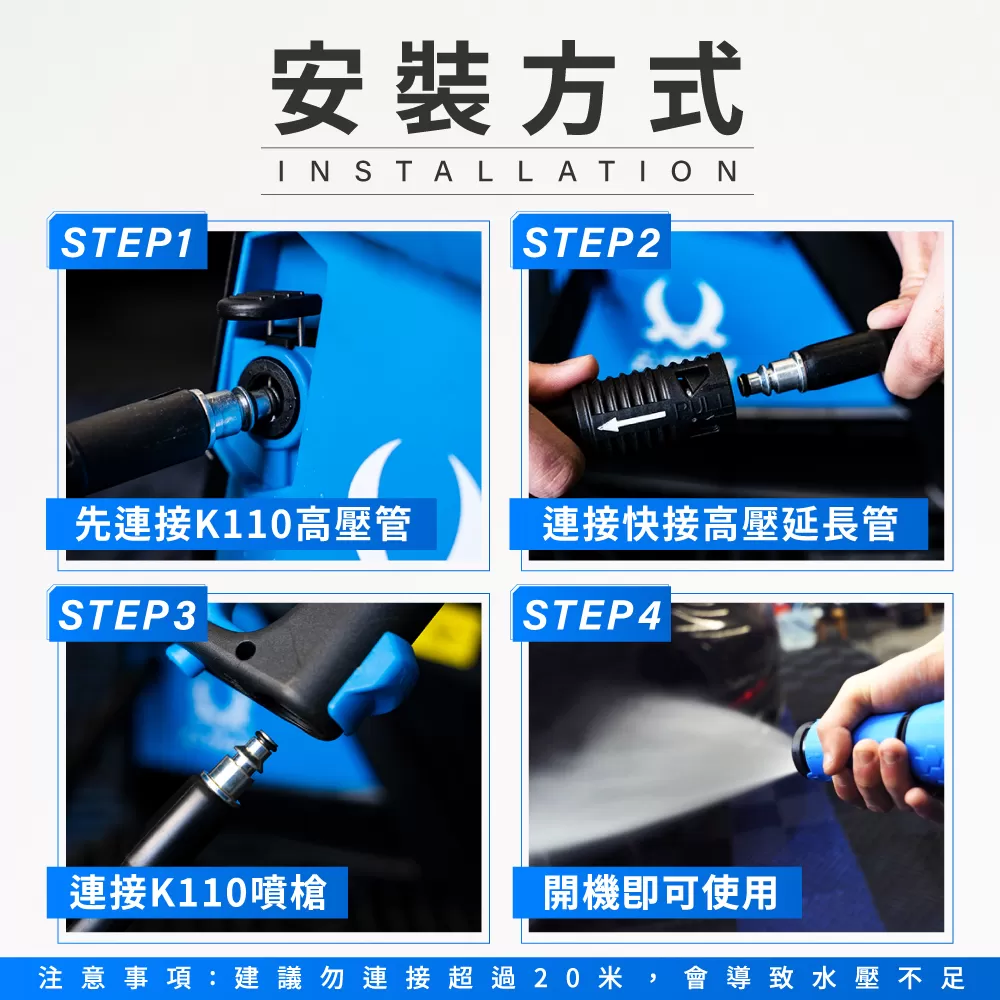 安裝方式
INSTALLATION

STEP1
先連接K110高壓管

STEP2
PULL
連接快接高壓延長管

STEP3
連接K110噴槍

STEP4
開機即可使用

注意事項：建議勿連接超過20米，會導致水壓不足