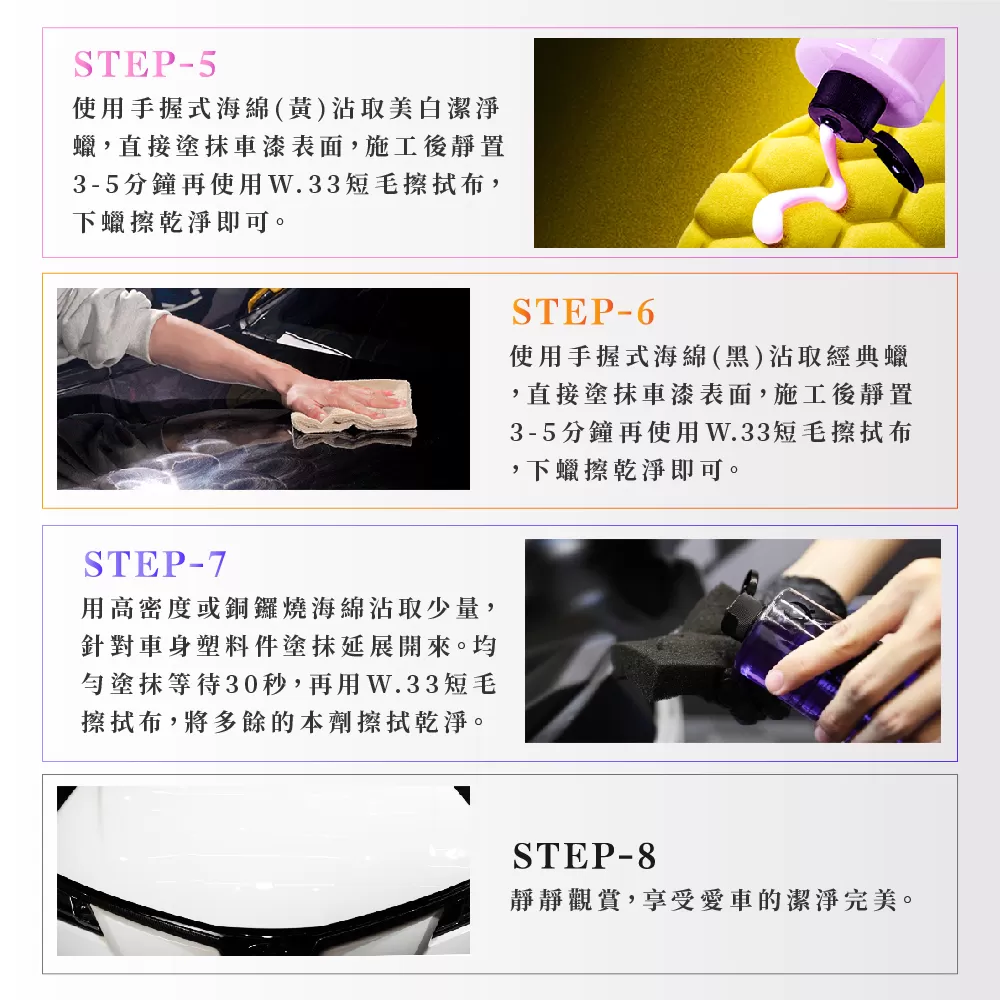 STEP-5

使用手握式海綿(黃)沾取美白潔淨蠟，直接塗抹車漆表面，施工後靜置3-5分鐘再使用W.33短毛擦拭布，下蠟擦乾淨即可。

STEP-6

使用手握式海綿(黑)沾取經典蠟，直接塗抹車漆表面，施工後靜置3-5分鐘再使用W.33短毛擦拭布，下蠟擦乾淨即可。

STEP-7

用高密度或銅鑼燒海綿沾取少量，針對車身塑料件塗抹延展開來。均勻塗抹等待30秒，再用W.33短毛擦拭布，將多餘的本劑擦拭乾淨。

STEP-8

靜靜觀賞，享受愛車的潔淨完美。