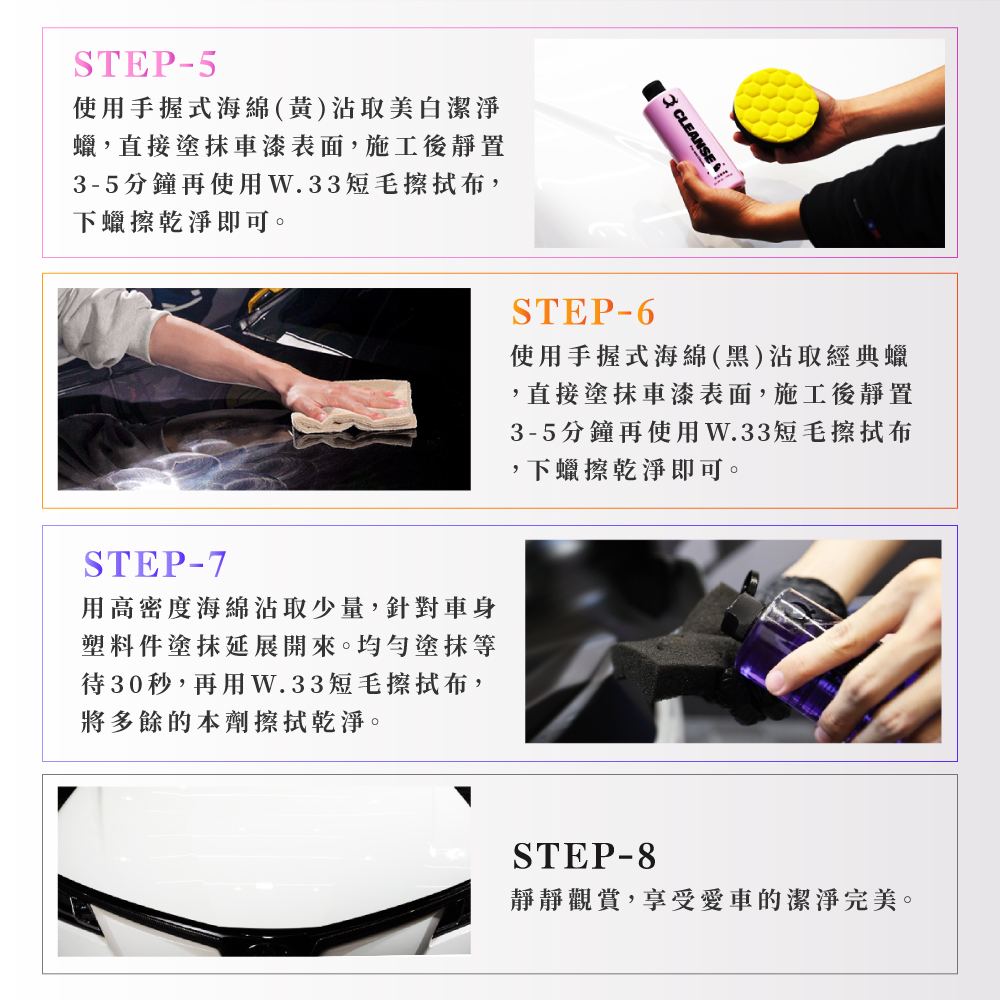 STEP-5
使用手握式海綿(黃)沾取美白潔淨蠟,直接塗抹車漆表面,施工後靜置3-5分鐘再使用W.33短毛擦拭布,下蠟擦乾淨即可。

CLEANSE

STEP-6
使用手握式海綿(黑)沾取經典蠟,直接塗抹車漆表面,施工後靜置3-5分鐘再使用W.33短毛擦拭布,下蠟擦乾淨即可。

STEP-7
用高密度海綿沾取少量,針對車身塑料件塗抹延展開來。均勻塗抹等待30秒,再用W.33短毛擦拭布,將多餘的本劑擦拭乾淨。

STEP-8
靜靜觀賞,享受愛車的潔淨完美。