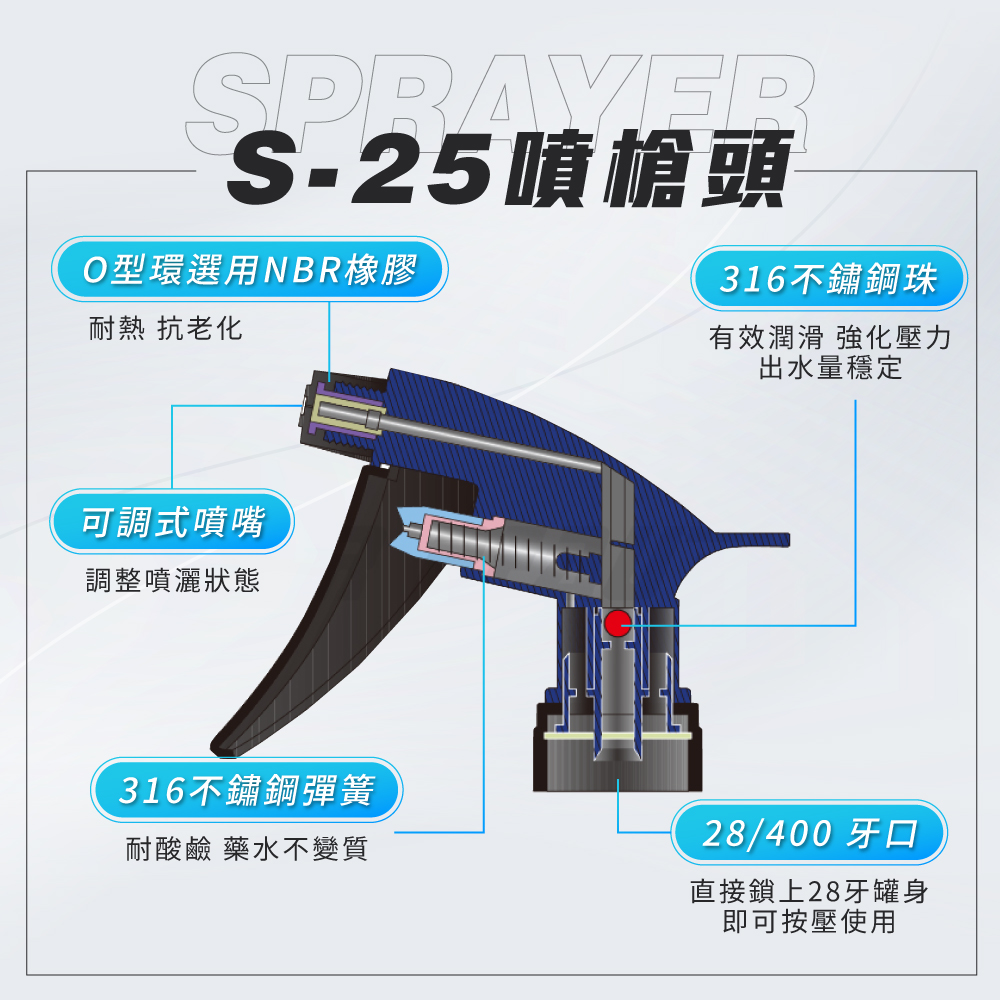 SPRAYER
S-25噴槍頭

O型環選用NBR橡膠
耐熱 抗老化

316不鏽鋼珠
有效潤滑 強化壓力
出水量穩定

可調式噴嘴
調整噴灑狀態

316不鏽鋼彈簧
耐酸鹼 藥水不變質

28/400 牙口
直接鎖上28牙罐身
即可按壓使用