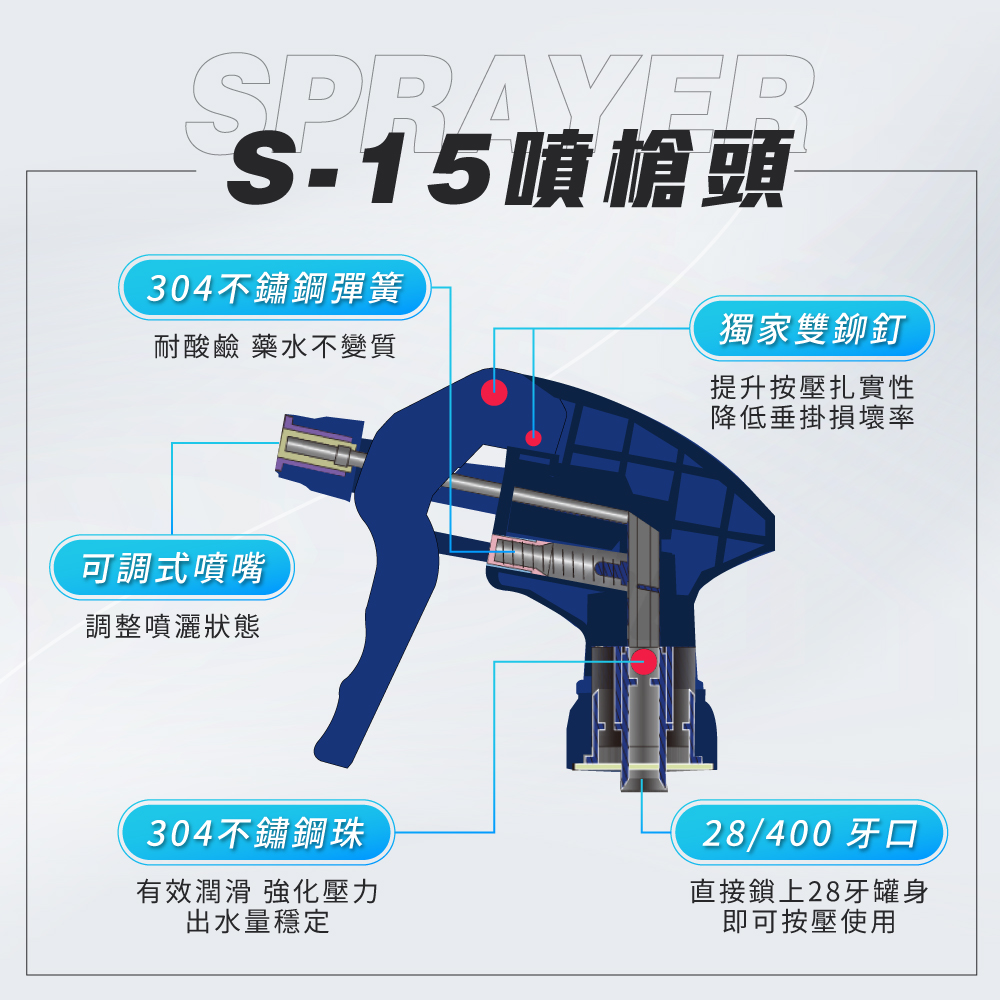 SPRAYER
S-15噴槍頭

304不鏽鋼彈簧
耐酸鹼 藥水不變質

獨家雙鉚釘
提升按壓扎實性
降低垂掛損壞率

可調式噴嘴
調整噴灑狀態

304不鏽鋼珠
有效潤滑 強化壓力
出水量穩定

28/400 牙口
直接鎖上28牙罐身
即可按壓使用