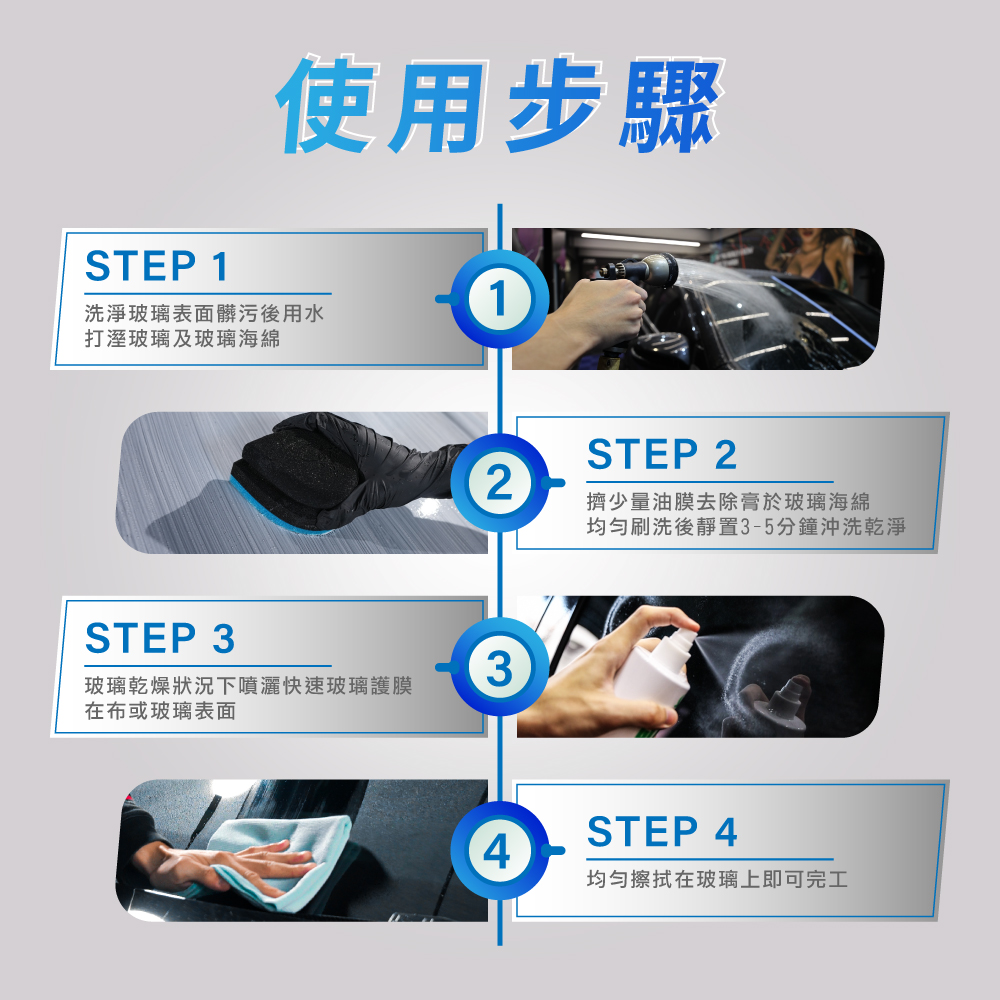 使用步驟

STEP 1

洗淨玻璃表面髒污後用水打溼玻璃及玻璃海綿

1

2

STEP 2

擠少量油膜去除膏於玻璃海綿均勻刷洗後靜置3-5分鐘沖洗乾淨

STEP 3

玻璃乾燥狀況下噴灑快速玻璃護膜在布或玻璃表面

3

4

STEP 4

均勻擦拭在玻璃上即可完工