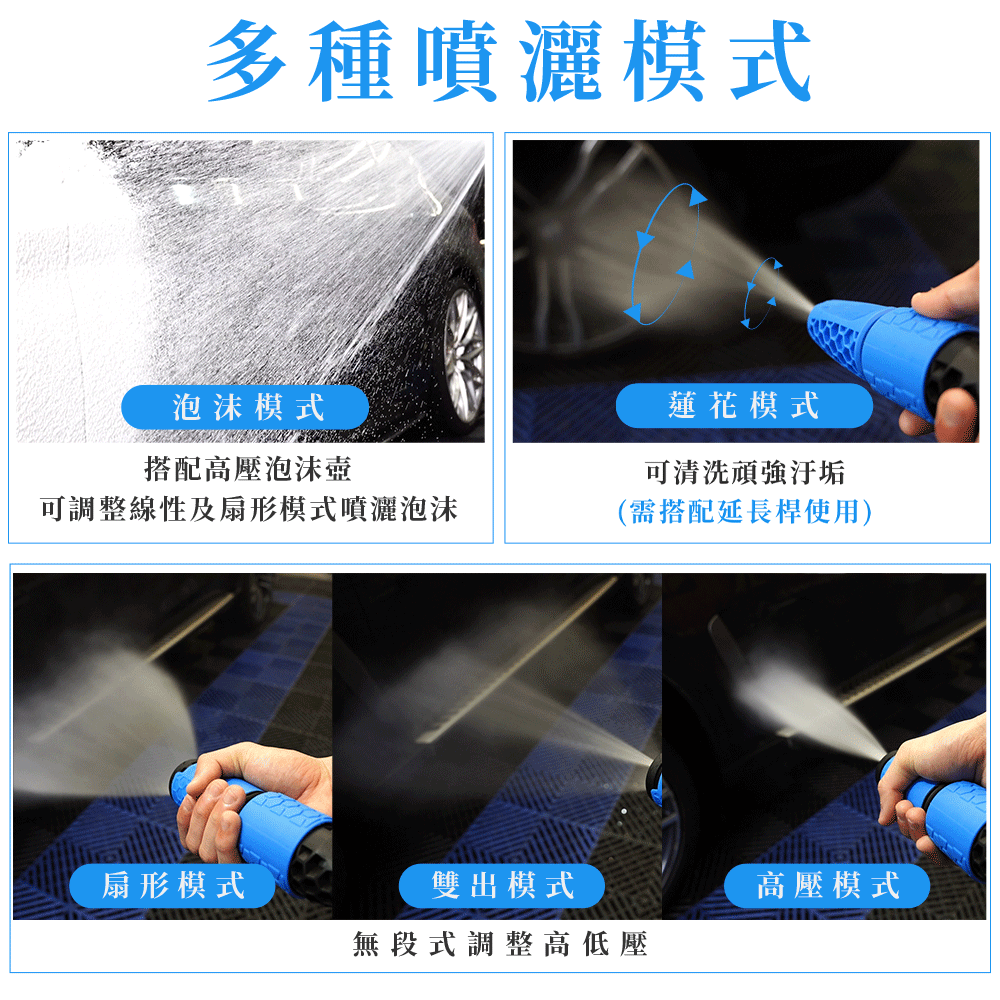 多種噴灑模式

泡沫模式

搭配高壓泡沫壺
可調整線性及扇形模式噴灑泡沫

蓮花模式

可清洗頑強汙垢
(需搭配延長桿使用)

扇形模式

雙出模式

高壓模式

無段式調整高低壓