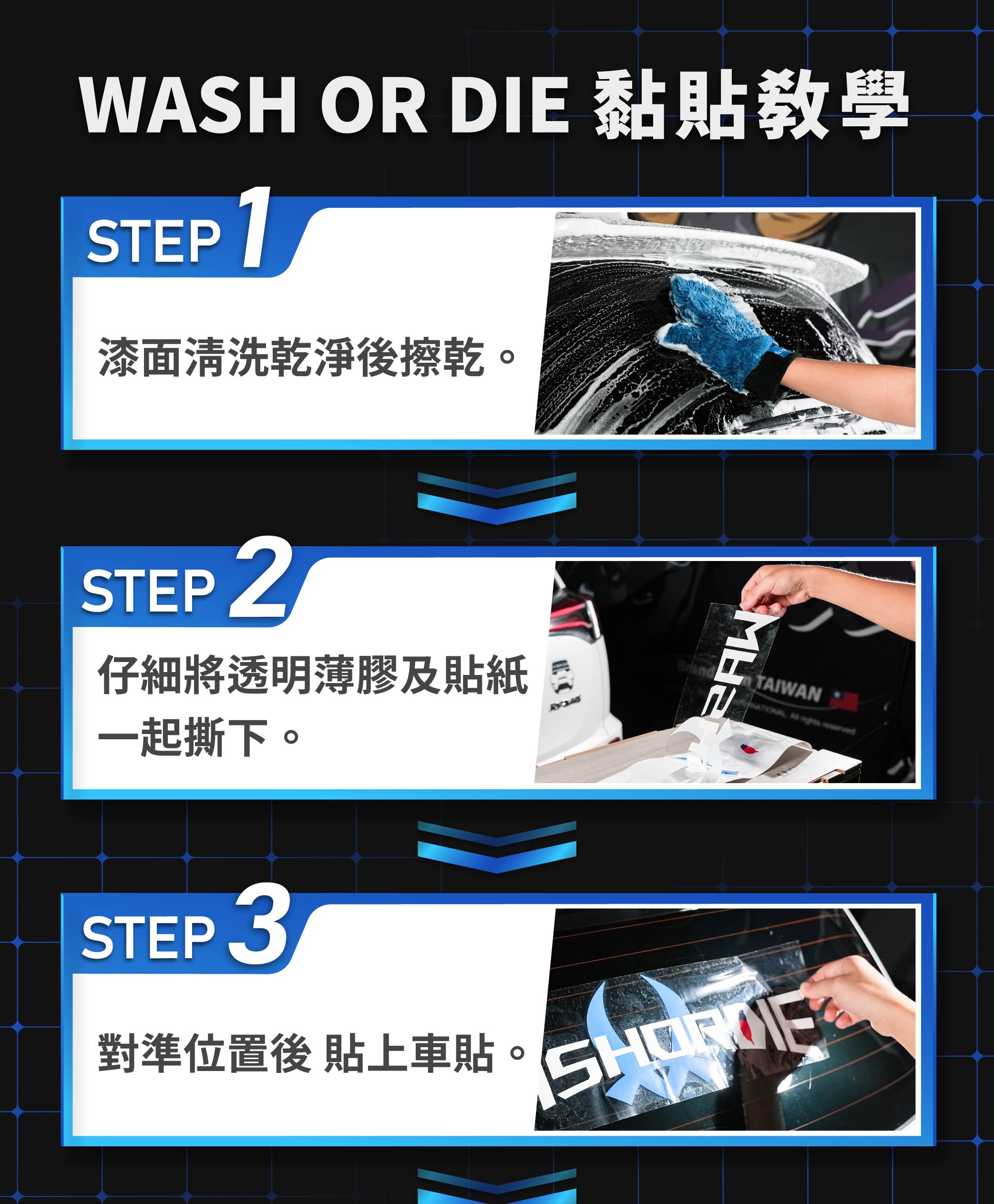 WASH OR DIE 黏貼教學

STEP 1

漆面清洗乾淨後擦乾。

STEP 2

仔細將透明薄膠及貼紙一起撕下。

TAIWAN

STEP 3

對準位置後 貼上車貼。

SHORDIE