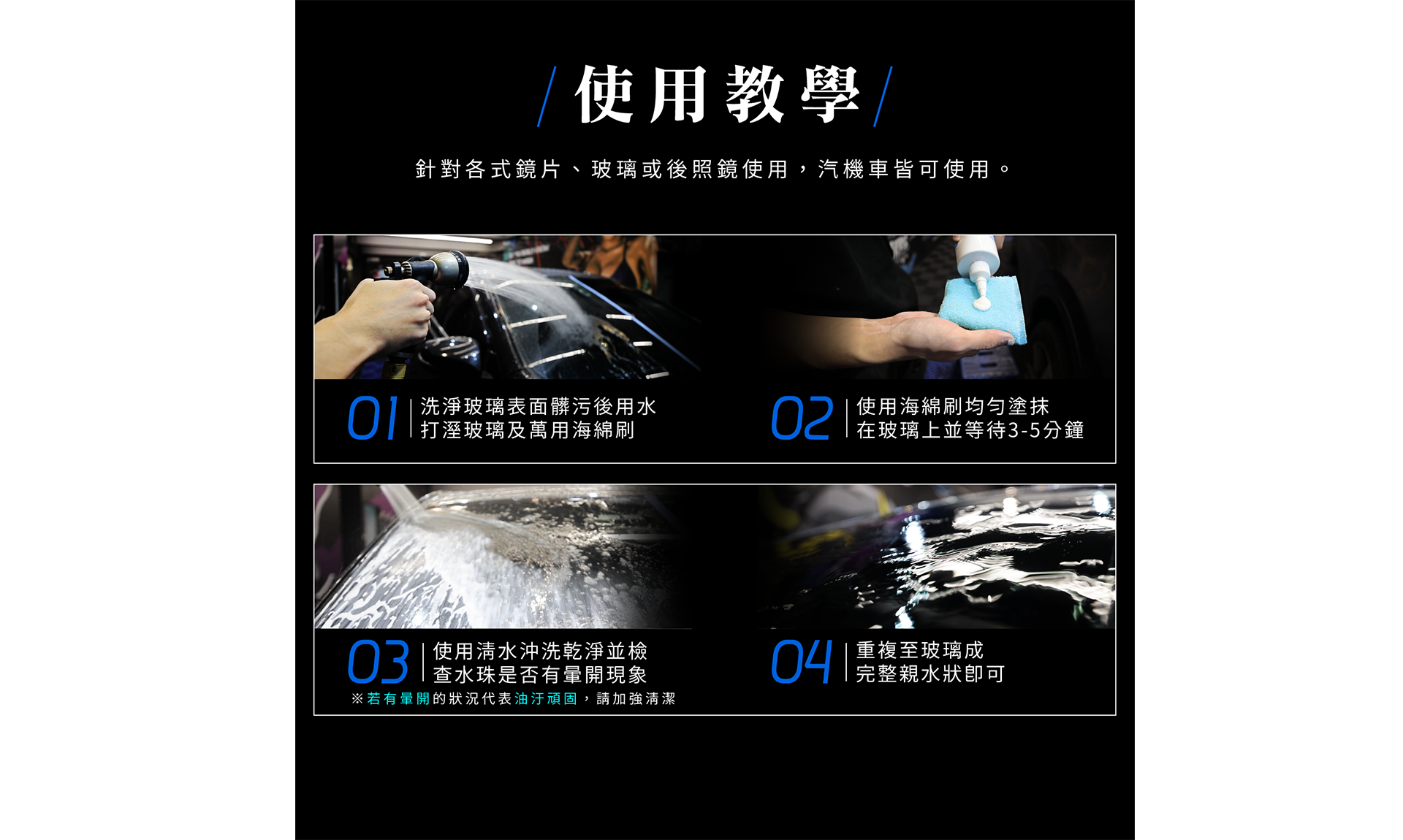 / 使用教學 /

針對各式鏡片、玻璃或後照鏡使用，汽機車皆可使用。

01 | 洗淨玻璃表面髒污後用水打溼玻璃及萬用海綿刷

02 | 使用海綿刷均勻塗抹在玻璃上並等待3-5分鐘

03 | 使用清水沖洗乾淨並檢查水珠是否有暈開現象

※若有暈開的狀況代表油汙頑固，請加強清潔

04 | 重複至玻璃成完整親水狀即可