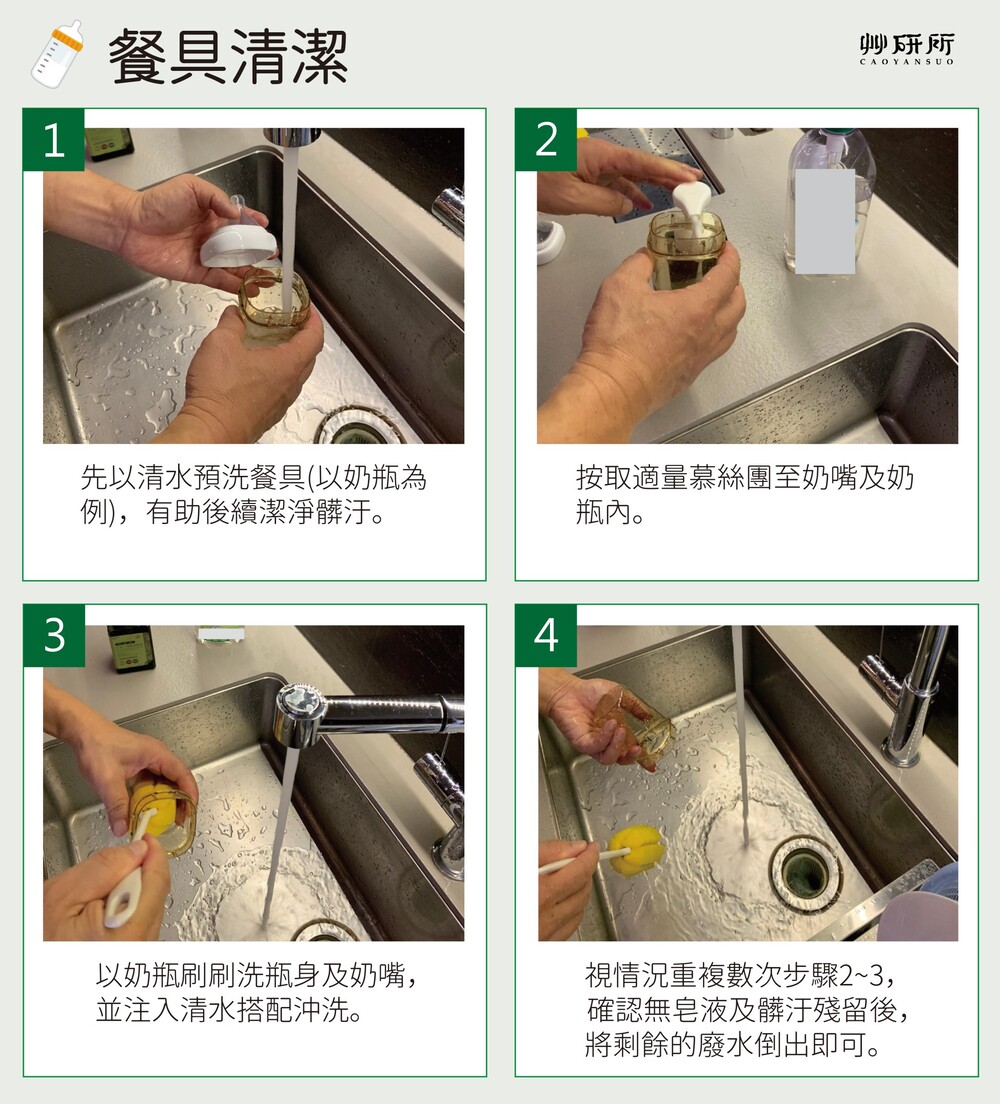 餐具清潔

艸研所
CAOYANSUO

1

先以清水預洗餐具(以奶瓶為例)，有助後續潔淨髒汙。

2

按取適量慕絲團至奶嘴及奶瓶內。

3

以奶瓶刷刷洗瓶身及奶嘴，並注入清水搭配沖洗。

4

視情況重複數次步驟2~3，確認無皂液及髒汙殘留後，將剩餘的廢水倒出即可。