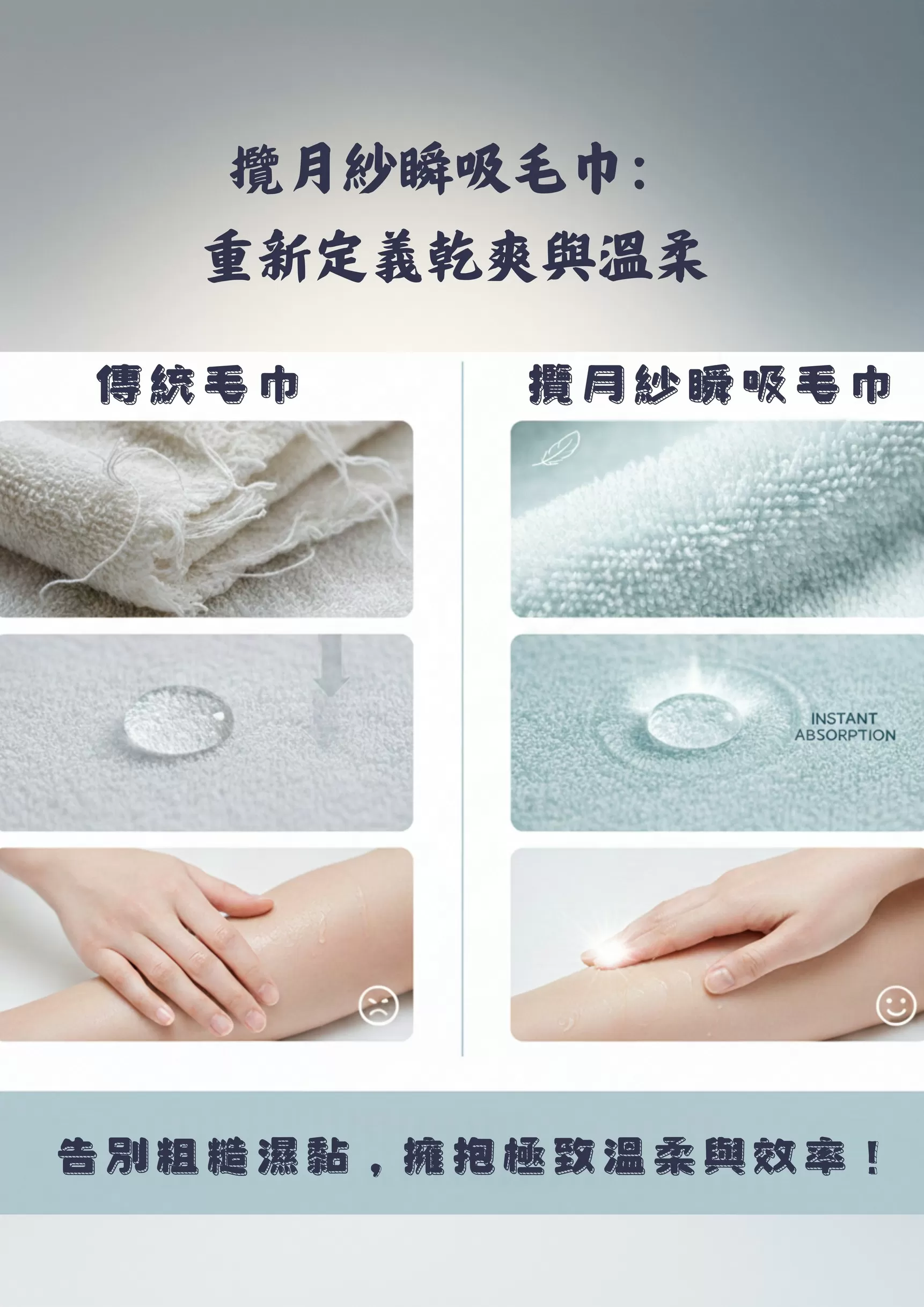 攬月紗瞬吸毛巾：
重新定義乾爽與溫柔

傳統毛巾

攬月紗瞬吸毛巾

INSTANT ABSORPTION

告別粗糙濕黏，擁抱極致溫柔與效率！