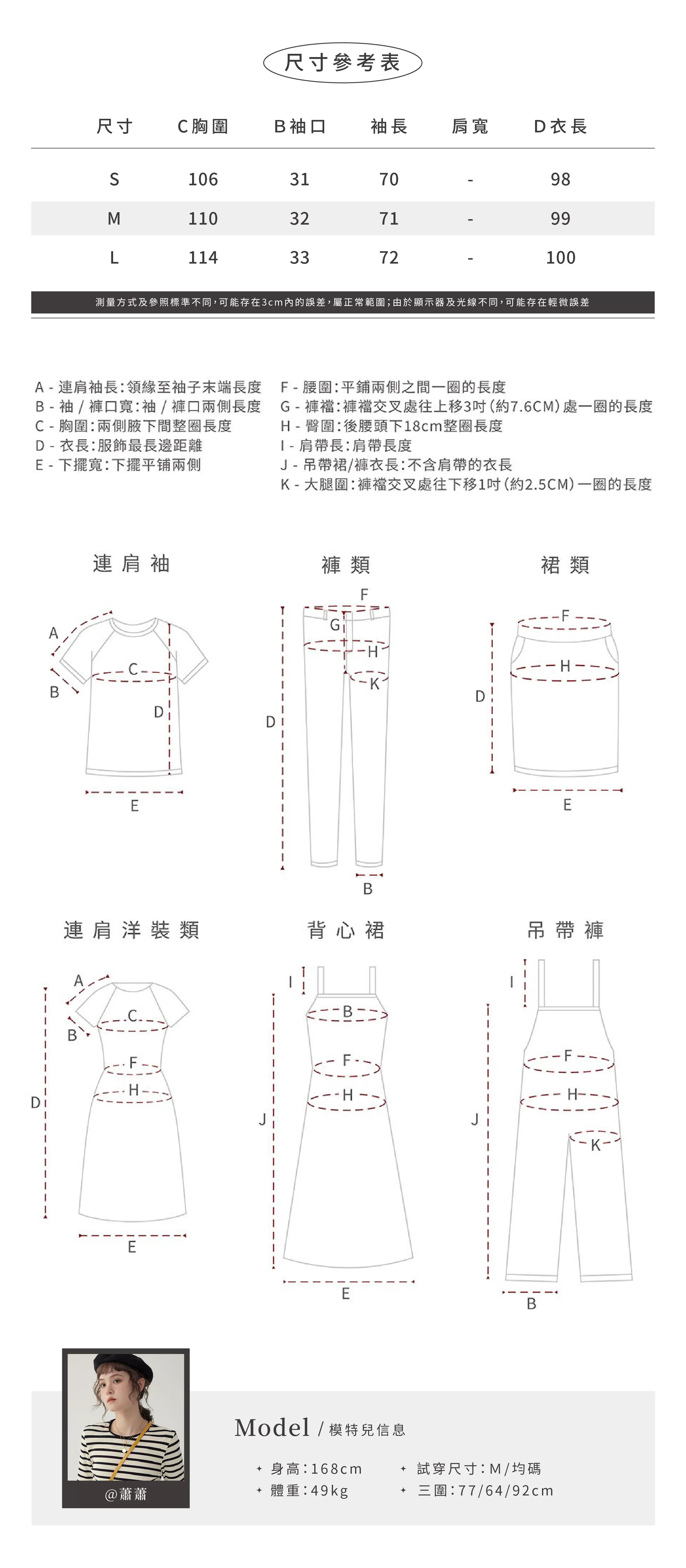 尺寸參考表

| 尺寸 | C胸圍 | B袖口 | 袖長 | 肩寬 | D衣長 |
|---|---|---|---|---|---|
| S | 106 | 31 | 70 | - | 98 |
| M | 110 | 32 | 71 | - | 99 |
| L | 114 | 33 | 72 | - | 100 |

測量方式及參照標準不同，可能存在3cm內的誤差，屬正常範圍；由於顯示器及光線不同，可能存在輕微誤差

A - 連肩袖長：領緣至袖子末端長度
B - 袖 / 褲口寬：袖 / 褲口兩側長度
C - 胸圍：兩側腋下間整圈長度
D - 衣長：服飾最長邊距離
E - 下擺寬：下擺平铺兩側

F - 腰圍：平鋪兩側之間一圈的長度
G - 褲襠：褲襠交叉處往上移3吋（約7.6CM）處一圈的長度
H - 臀圍：後腰頭下18cm整圈長度
I - 肩帶長：肩帶長度
J - 吊帶裙/褲衣長：不含肩帶的衣長
K - 大腿圍：褲襠交叉處往下移1吋（約2.5CM）一圈的長度

連肩袖
A
B
C
D
E

褲類
F
G
H
K
D
B

裙類
F
H
D
E

連肩洋裝類
A
B
C
F
H
D
E

背心裙
I
B
F
H
J
E

吊帶褲
I
F
H
K
J
B

@蕭蕭

Model / 模特兒信息
身高：168cm
體重：49kg
試穿尺寸：M/均碼
三圍：77/64/92cm